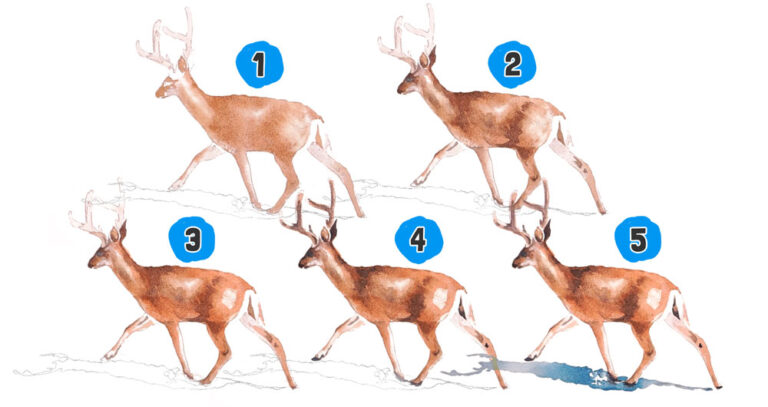 1
2
3
4
5