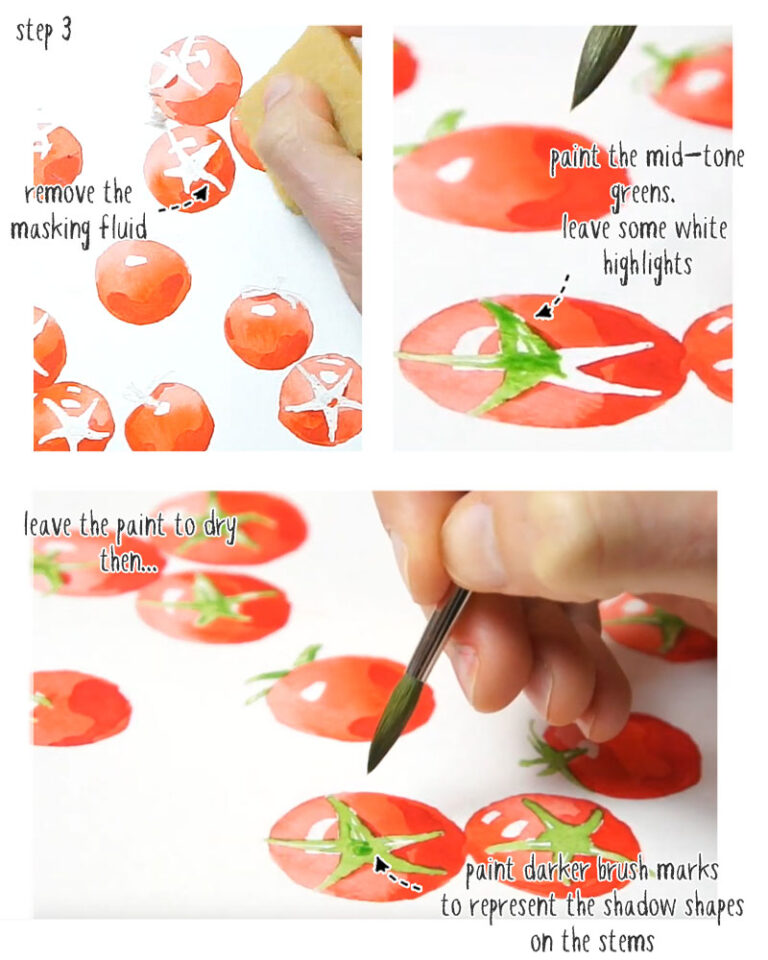 step 3

remove the masking fluid

paint the mid-tone greens.
leave some white highlights

leave the paint to dry then...

paint darker brush marks to represent the shadow shapes on the stems