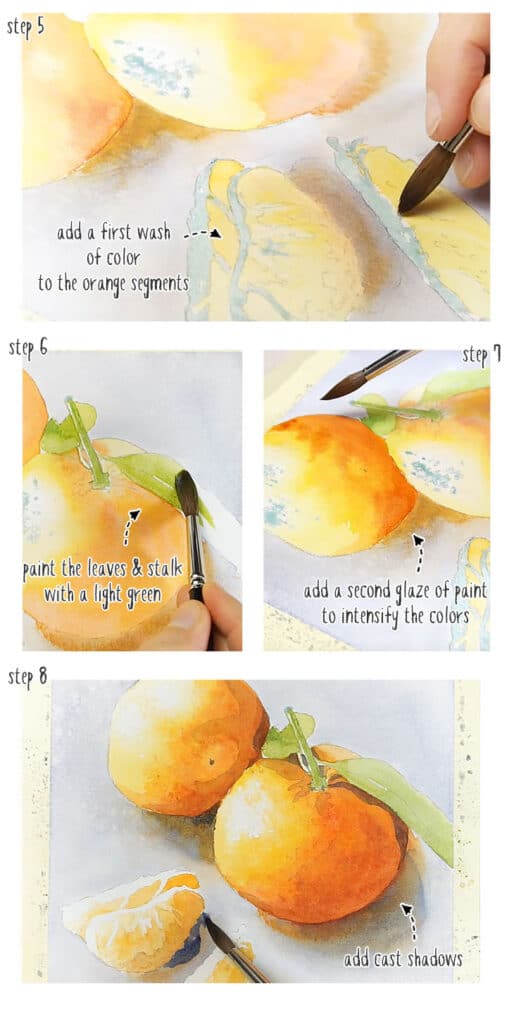 step 5

add a first wash of color to the orange segments

step 6

paint the leaves & stalk with a light green

step 7

add a second glaze of paint to intensify the colors

step 8

add cast shadows